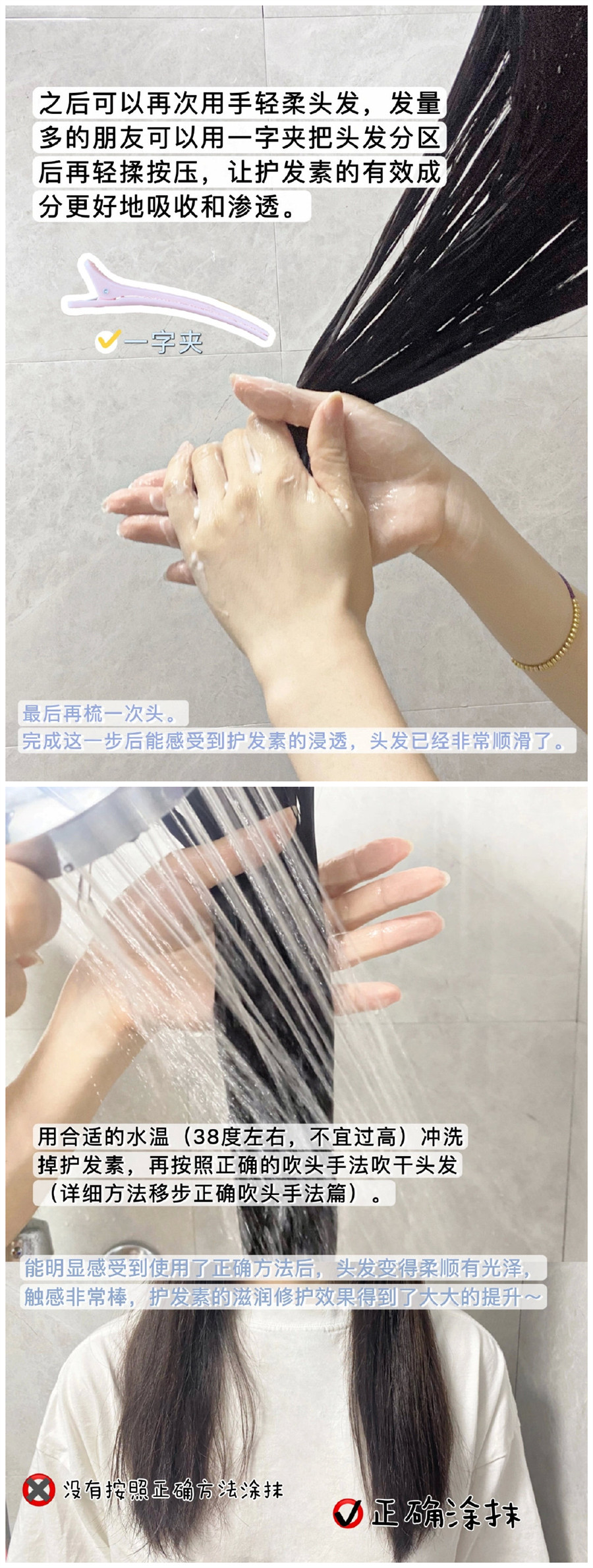 之后可以再次用手轻柔头发，发量多的朋友可以用一字夹把头发分区后再轻揉按压，让护发素的有效成分更好地吸收和渗透。

一字夹

最后再梳一次头。
完成这一步后能感受到护发素的浸透，头发已经非常顺滑了。

用合适的水温（38度左右，不宜过高）冲洗掉护发素，再按照正确的吹头手法吹干头发（详细方法移步正确吹头手法篇）。

能明显感受到使用了正确方法后，头发变得柔顺有光泽，触感非常棒，护发素的滋润修护效果得到了大大的提升～

没有按照正确方法涂抹

正确涂抹